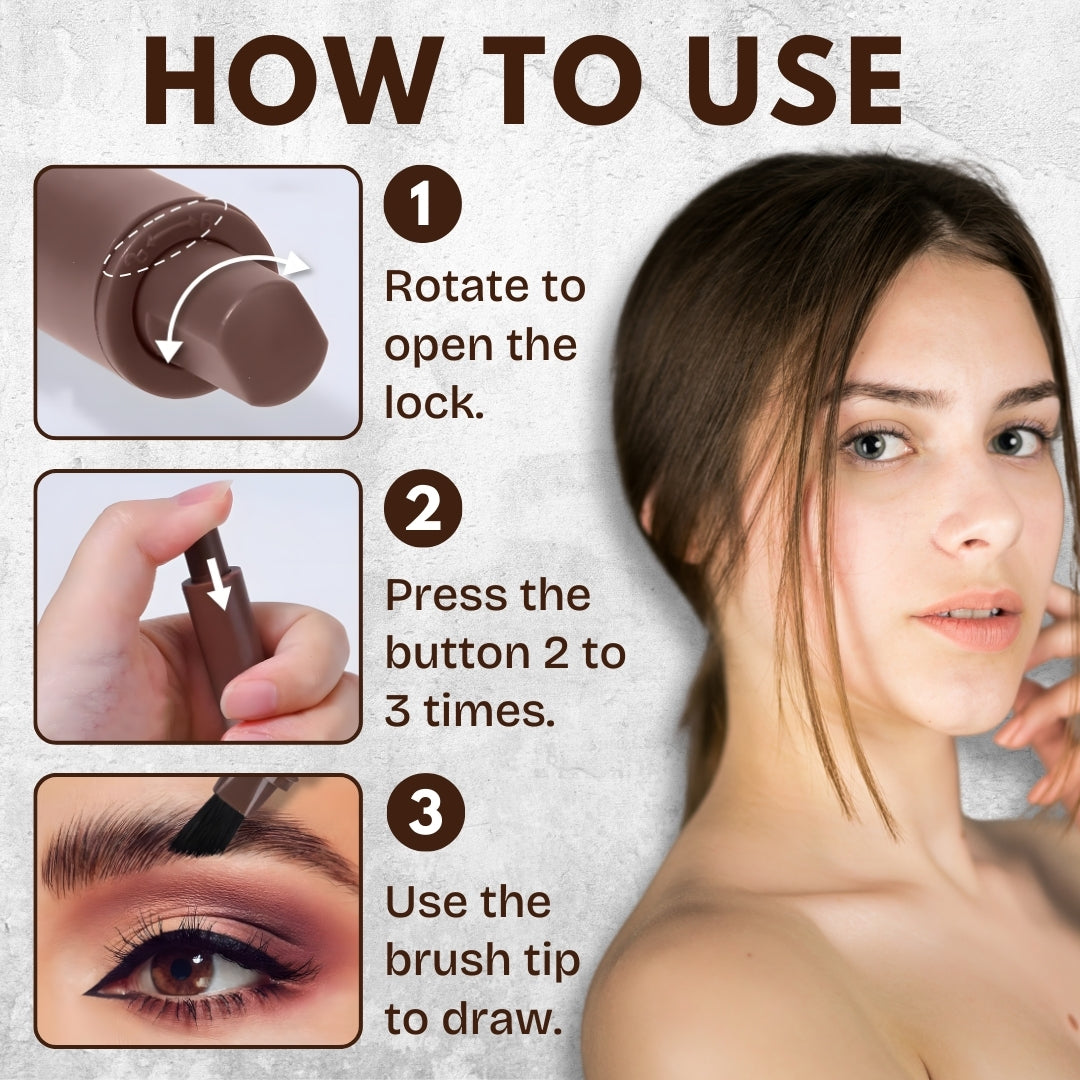 HOW TO USE

1

Rotate to open the lock.

2

Press the button 2 to 3 times.

3

Use the brush tip to draw.