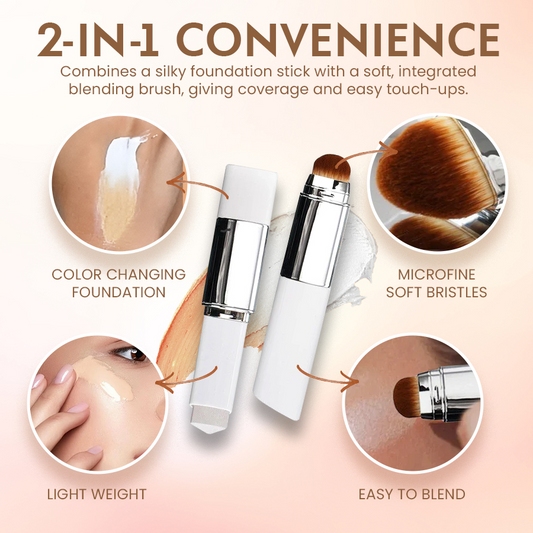 2-IN-1 CONVENIENCE

Combines a silky foundation stick with a soft, integrated blending brush, giving coverage and easy touch-ups.

COLOR CHANGING FOUNDATION

MICROFINE SOFT BRISTLES

LIGHT WEIGHT

EASY TO BLEND