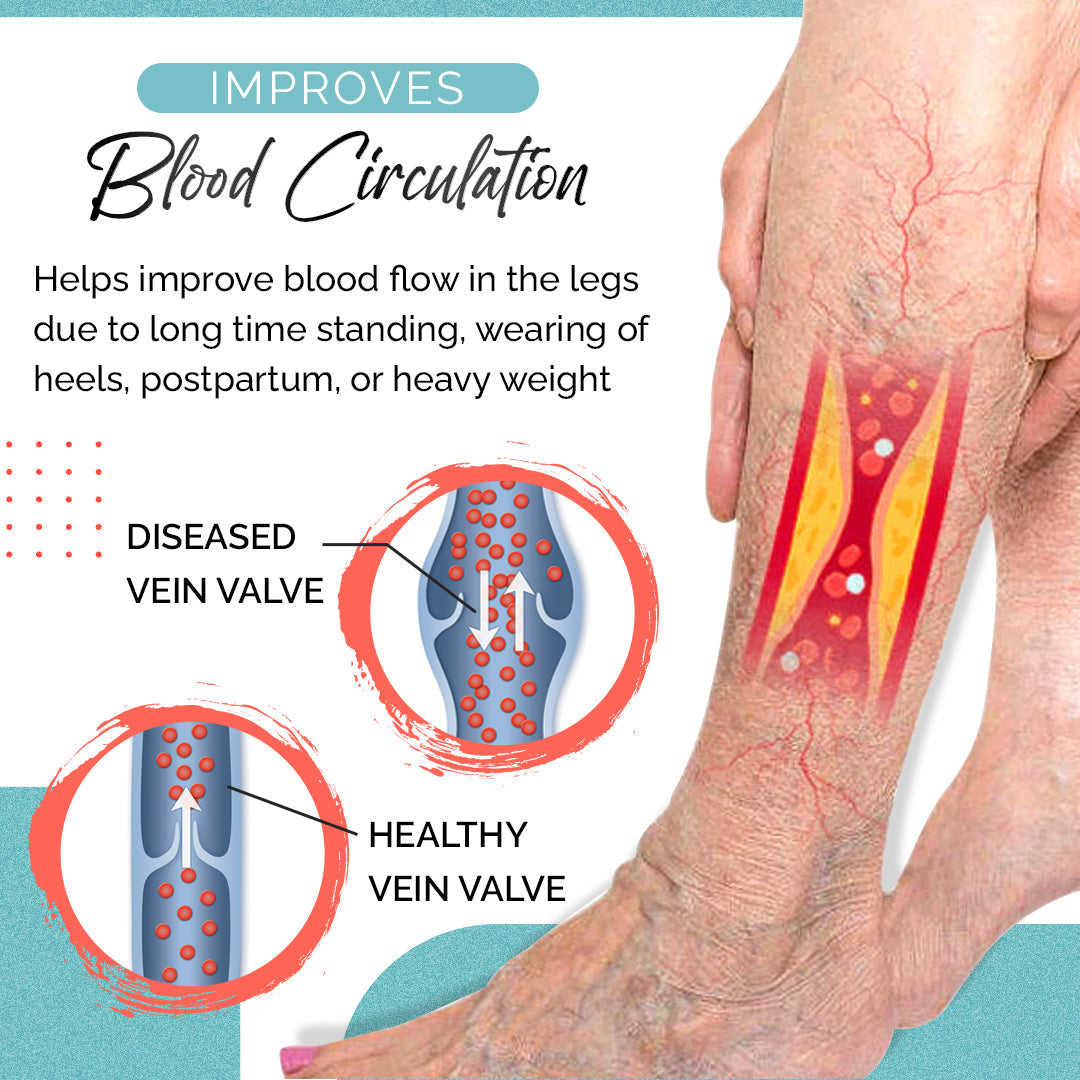 IMPROVES
Blood Circulation

Helps improve blood flow in the legs due to long time standing, wearing of heels, postpartum, or heavy weight

DISEASED
VEIN VALVE

HEALTHY
VEIN VALVE