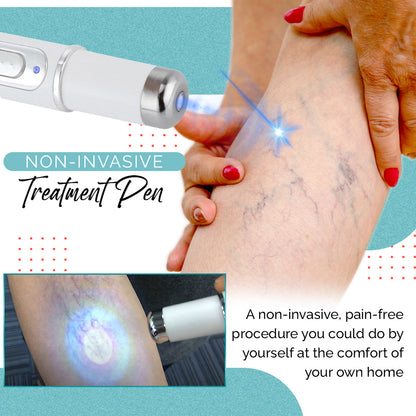 NON-INVASIVE
Treatment Pen

A non-invasive, pain-free procedure you could do by yourself at the comfort of your own home