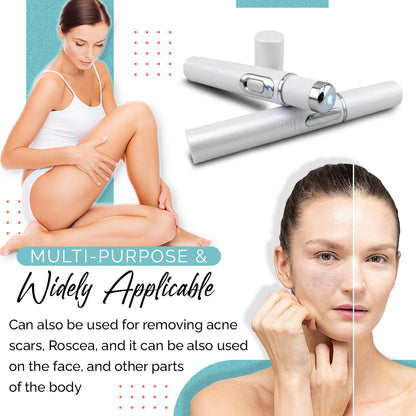 MULTI-PURPOSE &
Widely Applicable

Can also be used for removing acne scars, Roscea, and it can be also used on the face, and other parts of the body