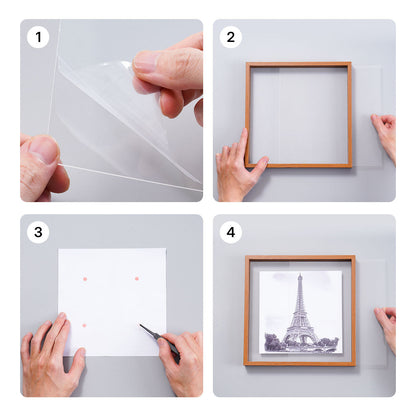 1

2

3

4