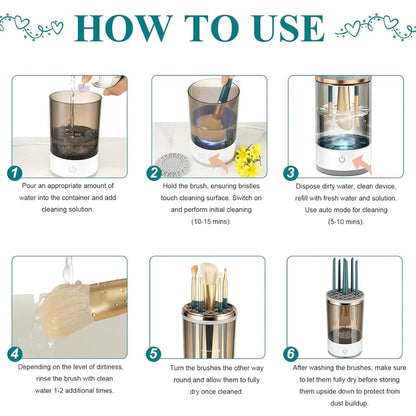 HOW TO USE

1
Pour an appropriate amount of water into the container and add cleaning solution.

2
Hold the brush, ensuring bristles touch cleaning surface. Switch on and perform initial cleaning (10-15 mins).

3
Dispose dirty water, clean device, refill with fresh water and solution. Use auto mode for cleaning (5-10 mins).

4
Depending on the level of dirtiness, rinse the brush with clean water 1-2 additional times.

5
Turn the brushes the other way round and allow them to fully dry once cleaned.

6
After washing the brushes, make sure to let them fully dry before storing them upside down to protect from dust buildup.